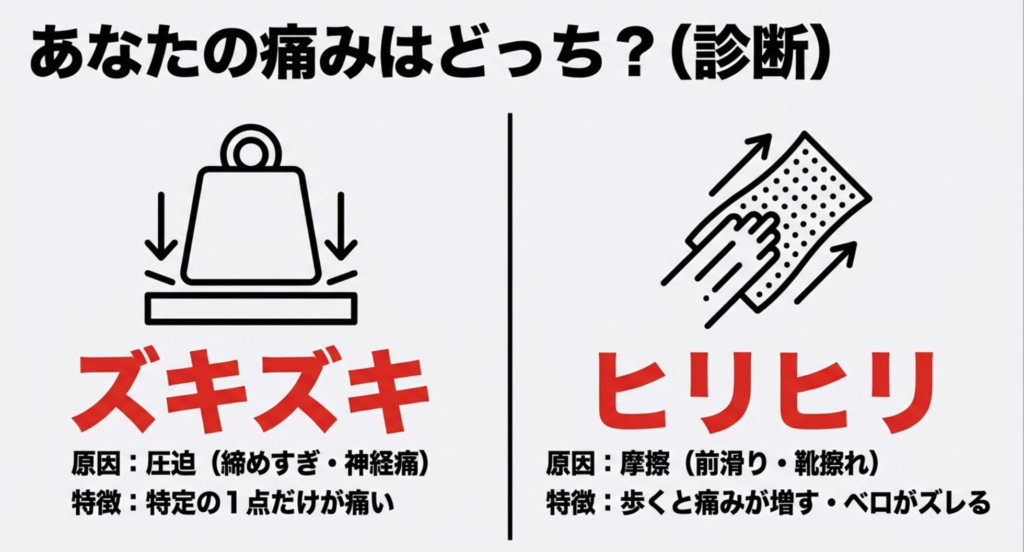 あなたの痛みはどっち？（診断）

ズキズキ

原因：圧迫（締めすぎ・神経痛）
特徴：特定の１点だけが痛い

ヒリヒリ

原因：摩擦（前滑り・靴擦れ）
特徴：歩くと痛みが増す・ベロがズレる