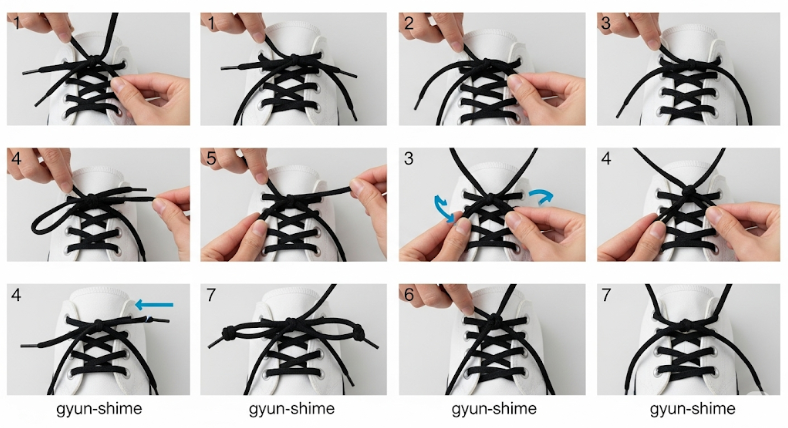 1

1

2

3

4

5

3

4

4

7

6

7

gyun-shime

gyun-shime

gyun-shime

gyun-shime