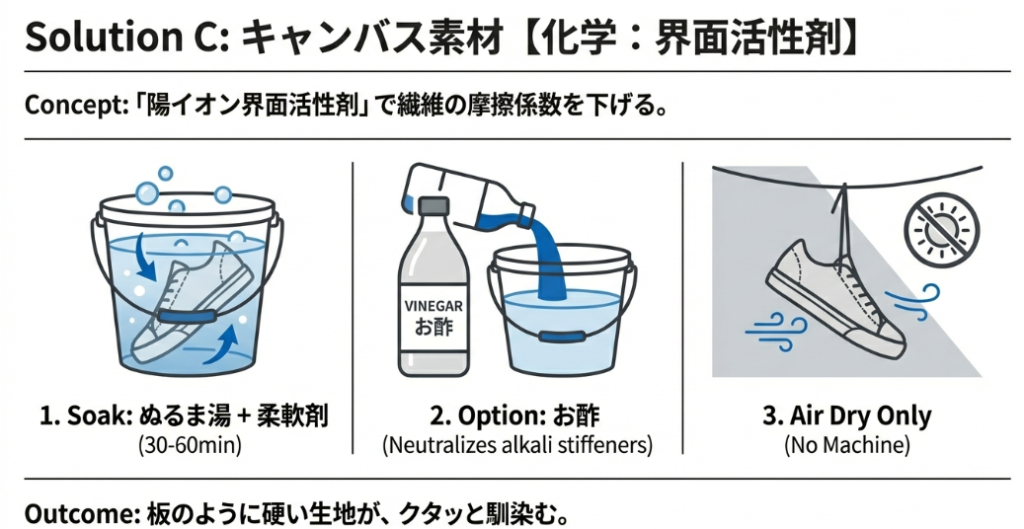 Solution C: キャンバス素材【化学：界面活性剤】

Concept:「陽イオン界面活性剤」で繊維の摩擦係数を下げる。

VINEGAR
お酢

1. Soak: ぬるま湯 + 柔軟剤
(30-60min)

2. Option: お酢
(Neutralizes alkali stiffeners)

3. Air Dry Only
(No Machine)

Outcome: 板のように硬い生地が、クタッと馴染む。