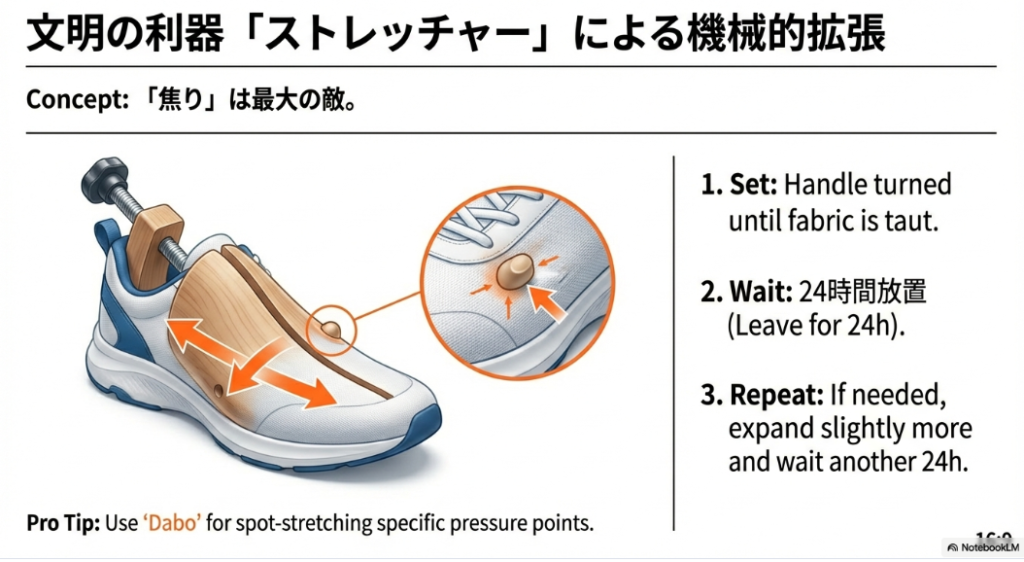 文明の利器「ストレッチャー」による機械的拡張

Concept: 「焦り」は最大の敵。

1. Set: Handle turned until fabric is taut.

2. Wait: 24時間放置 (Leave for 24h).

3. Repeat: If needed, expand slightly more and wait another 24h.

Pro Tip: Use 'Dabo' for spot-stretching specific pressure points.

16:9

NotebookLM