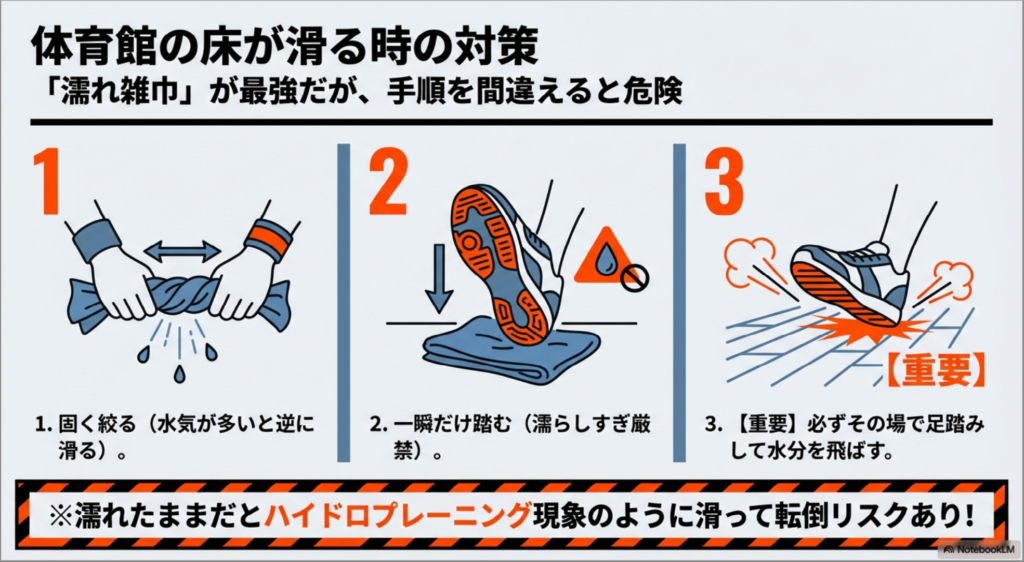 体育館の床が滑る時の対策
「濡れ雑巾」が最強だが、手順を間違えると危険

1

1. 固く絞る（水気が多いと逆に滑る）。

2

2. 一瞬だけ踏む（濡らしすぎ厳禁）。

3

【重要】

3. 【重要】必ずその場で足踏みして水分を飛ばす。

※濡れたままだとハイドロプレーニング現象のように滑って転倒リスクあり！

NotebookLM