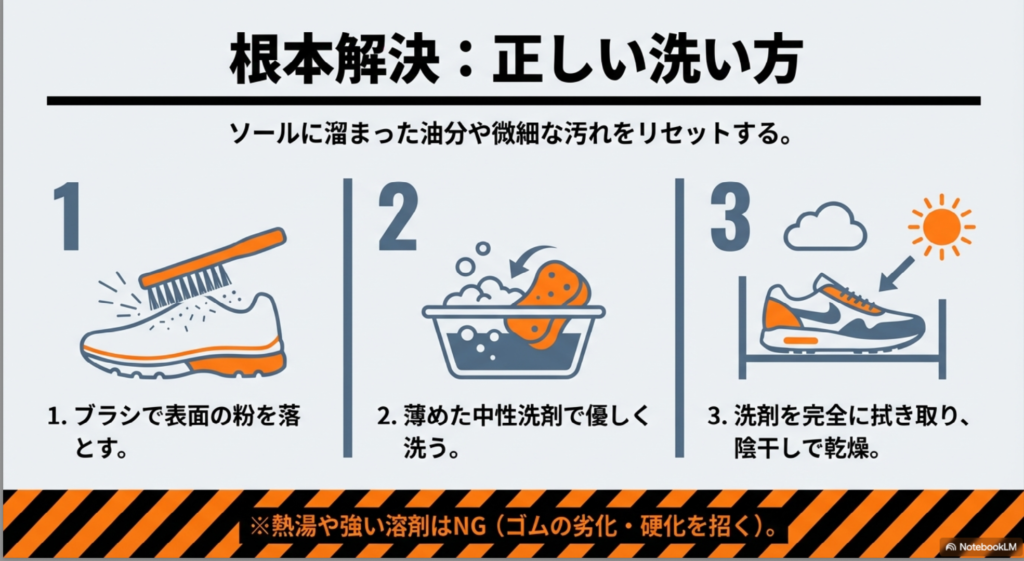 根本解決：正しい洗い方

ソールに溜まった油分や微細な汚れをリセットする。

1

1. ブラシで表面の粉を落とす。

2

2. 薄めた中性洗剤で優しく洗う。

3

3. 洗剤を完全に拭き取り、陰干しで乾燥。

※熱湯や強い溶剤はNG（ゴムの劣化・硬化を招く）。

NotebookLM