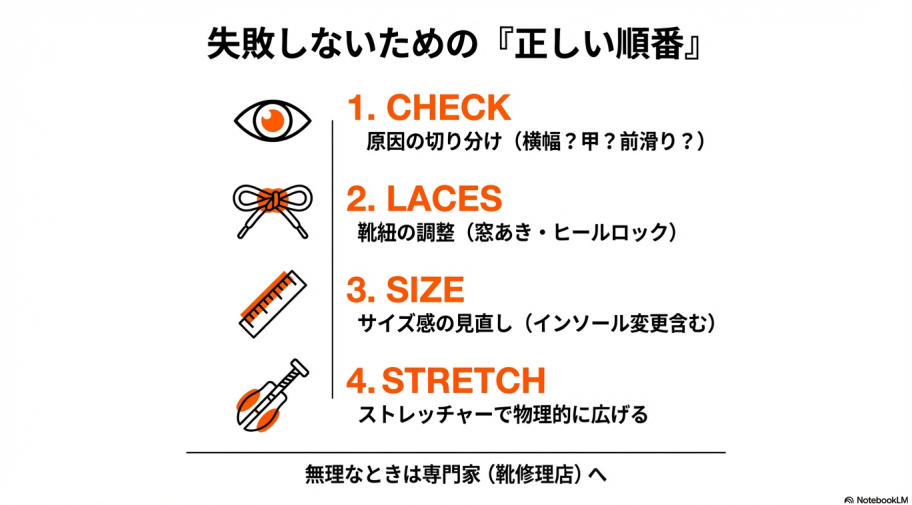 失敗しないための『正しい順番』

1. CHECK
原因の切り分け（横幅？甲？前滑り？）

2. LACES
靴紐の調整（窓あき・ヒールロック）

3. SIZE
サイズ感の見直し（インソール変更含む）

4. STRETCH
ストレッチャーで物理的に広げる

無理なときは専門家（靴修理店）へ

NotebookLM