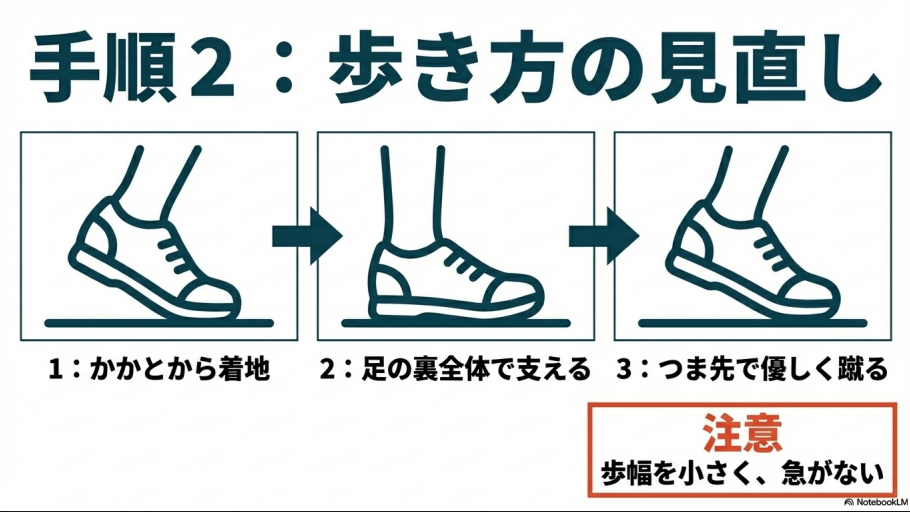 手順２：歩き方の見直し

1：かかとから着地

2：足の裏全体で支える

3：つま先で優しく蹴る

注意
歩幅を小さく、急がない

NotebookLM